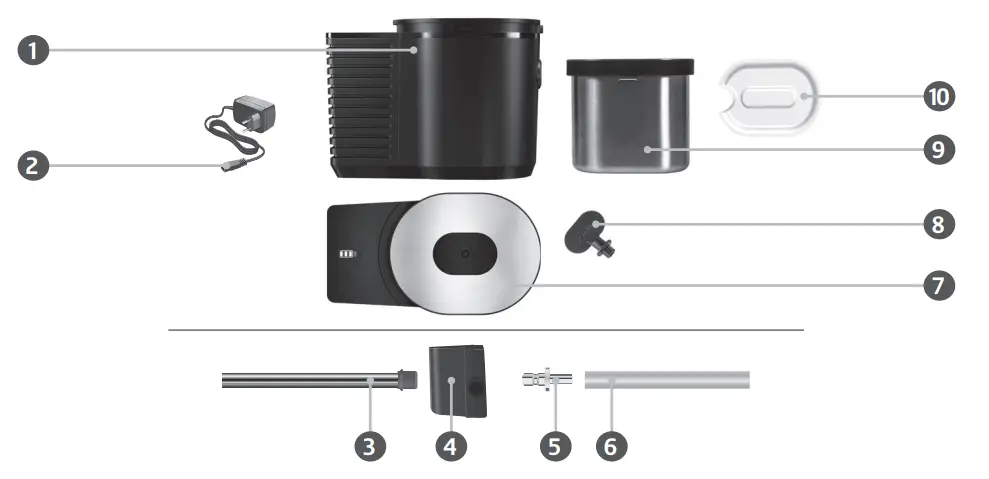 1
2
10
9
8
7
3
4
5
6